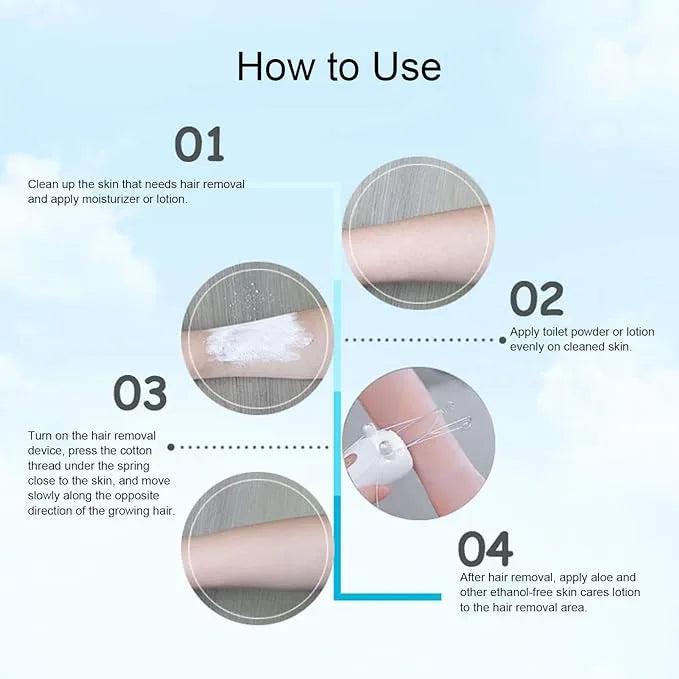 How to Use

01

Clean up the skin that needs hair removal and apply moisturizer or lotion.

02

Apply toilet powder or lotion evenly on cleaned skin.

03

Turn on the hair removal device, press the cotton thread under the spring close to the skin, and move slowly along the opposite direction of the growing hair.

04

After hair removal, apply aloe and other ethanol-free skin cares lotion to the hair removal area.