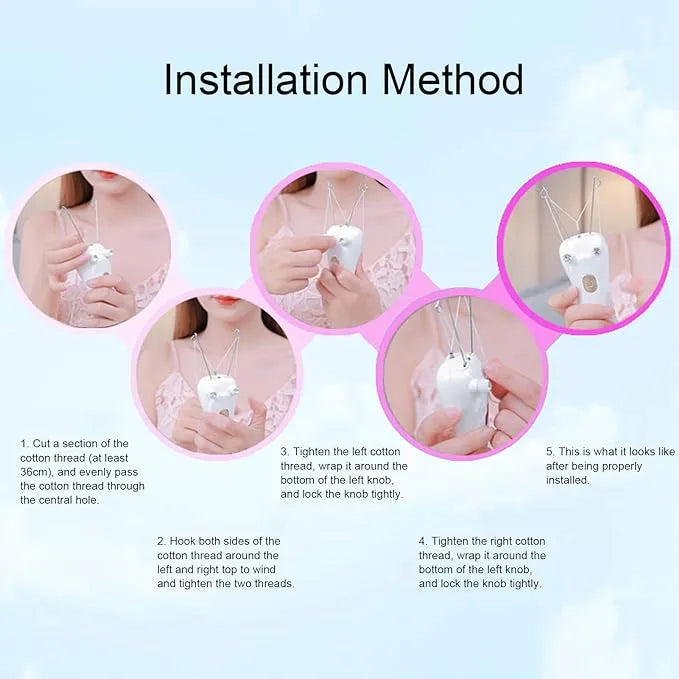 Installation Method

1. Cut a section of the cotton thread (at least 36cm), and evenly pass the cotton thread through the central hole.

2. Hook both sides of the cotton thread around the left and right top to wind and tighten the two threads.

3. Tighten the left cotton thread, wrap it around the bottom of the left knob, and lock the knob tightly.

4. Tighten the right cotton thread, wrap it around the bottom of the left knob, and lock the knob tightly.

5. This is what it looks like after being properly installed.